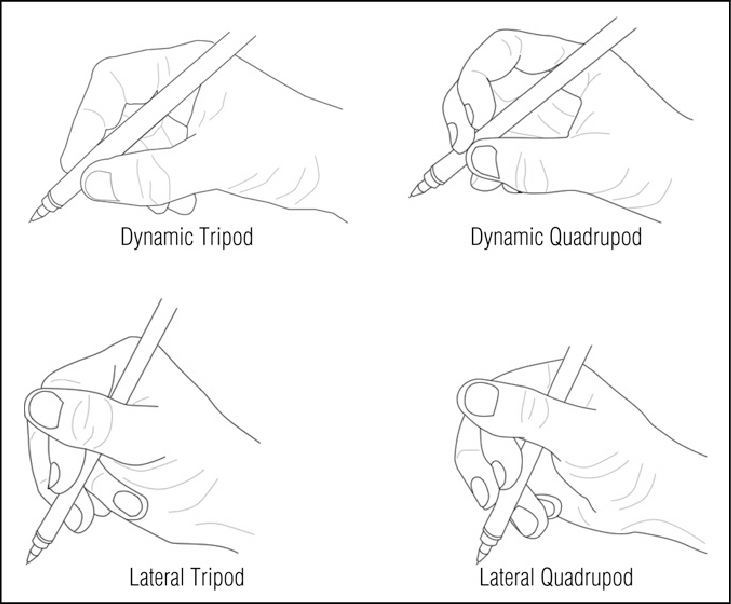 Dynamic Tripod

Dynamic Quadrupod

Lateral Tripod

Lateral Quadrupod